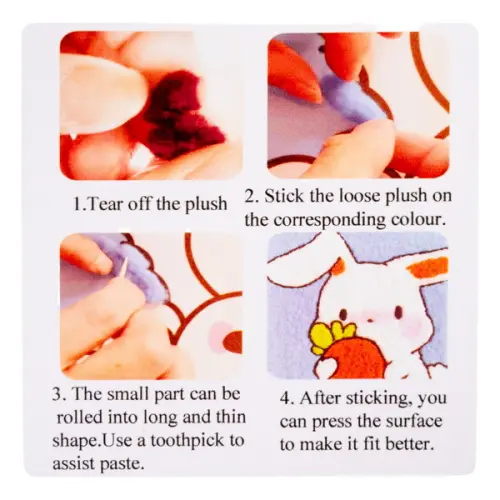 1.Tear off the plush

2. Stick the loose plush on the corresponding colour.

3. The small part can be rolled into long and thin shape.Use a toothpick to assist paste.

4. After sticking, you can press the surface to make it fit better.