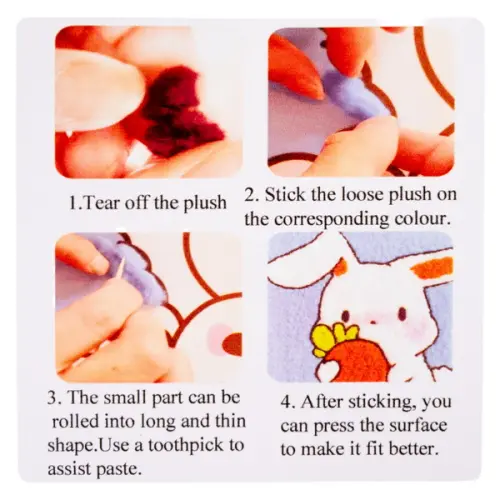 1.Tear off the plush

2. Stick the loose plush on the corresponding colour.

3. The small part can be rolled into long and thin shape.Use a toothpick to assist paste.

4. After sticking, you can press the surface to make it fit better.